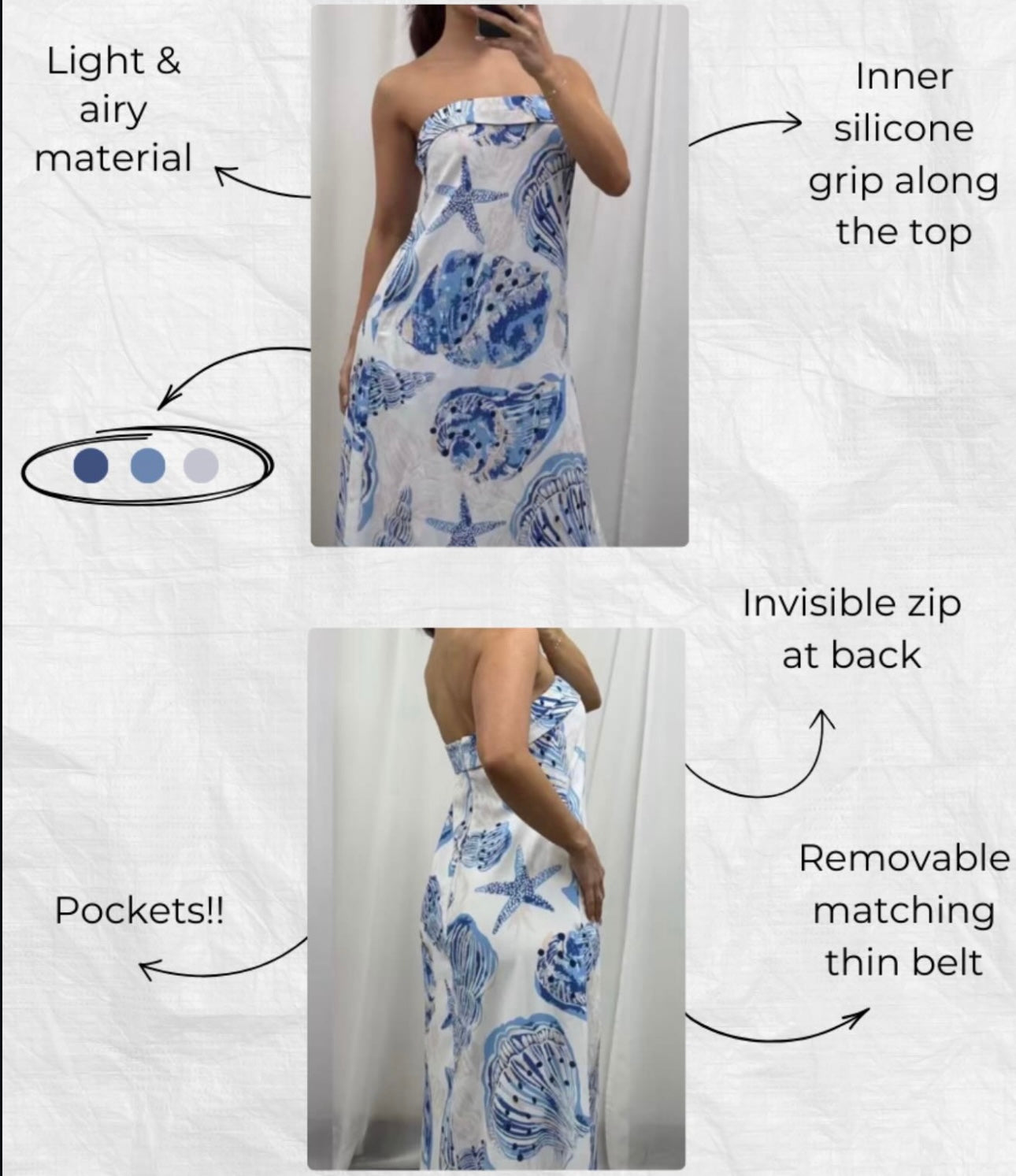 Light & airy material

Inner silicone grip along the top

Invisible zip at back

Pockets!!

Removable matching thin belt